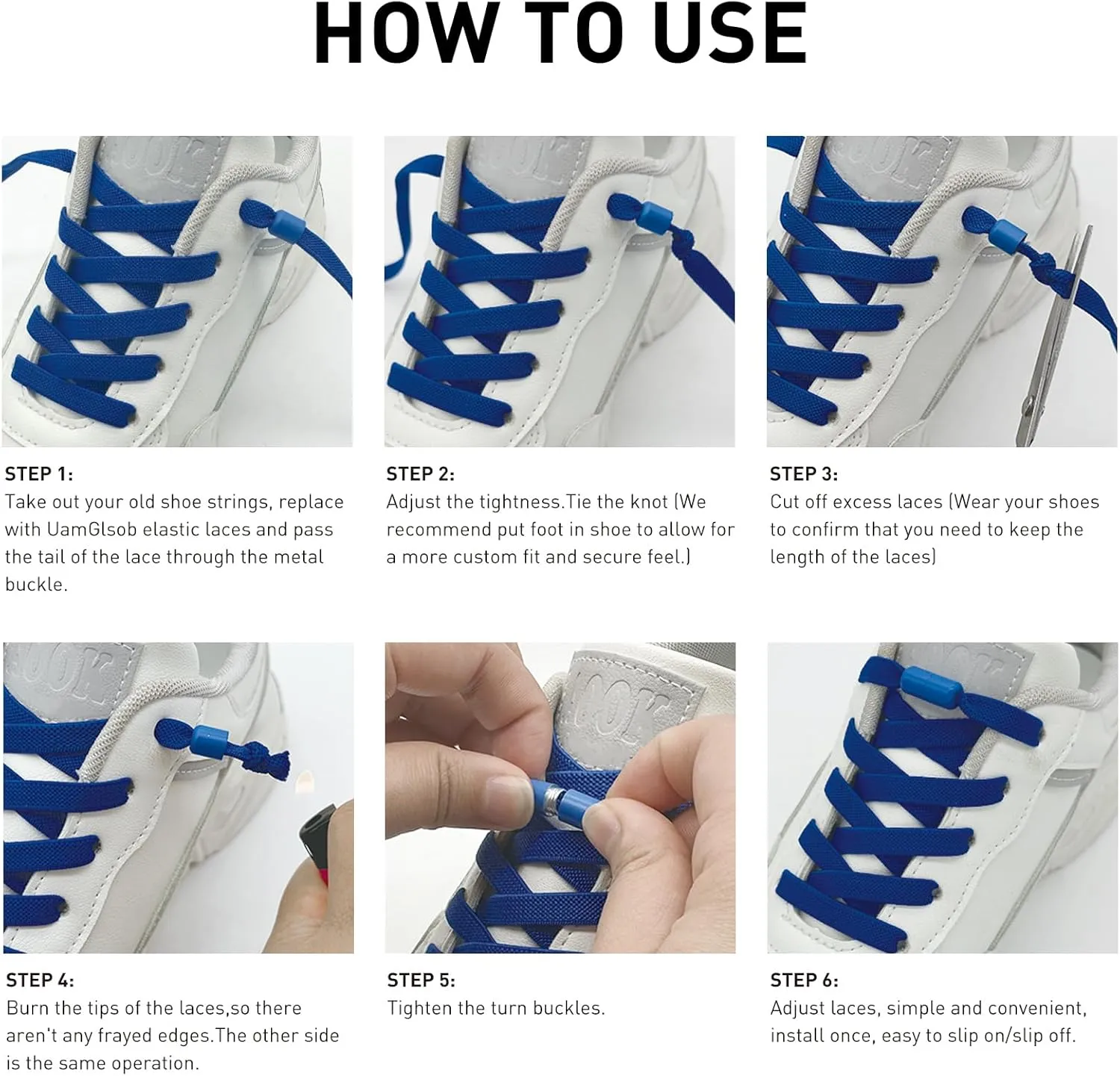 HOW TO USE

STEP 1:
Take out your old shoe strings, replace with UamGlsob elastic laces and pass the tail of the lace through the metal buckle.

STEP 2:
Adjust the tightness.Tie the knot (We recommend put foot in shoe to allow for a more custom fit and secure feel.)

STEP 3:
Cut off excess laces (Wear your shoes to confirm that you need to keep the length of the laces)

STEP 4:
Burn the tips of the laces,so there aren't any frayed edges.The other side is the same operation.

STEP 5:
Tighten the turn buckles.

STEP 6:
Adjust laces, simple and convenient, install once, easy to slip on/slip off.